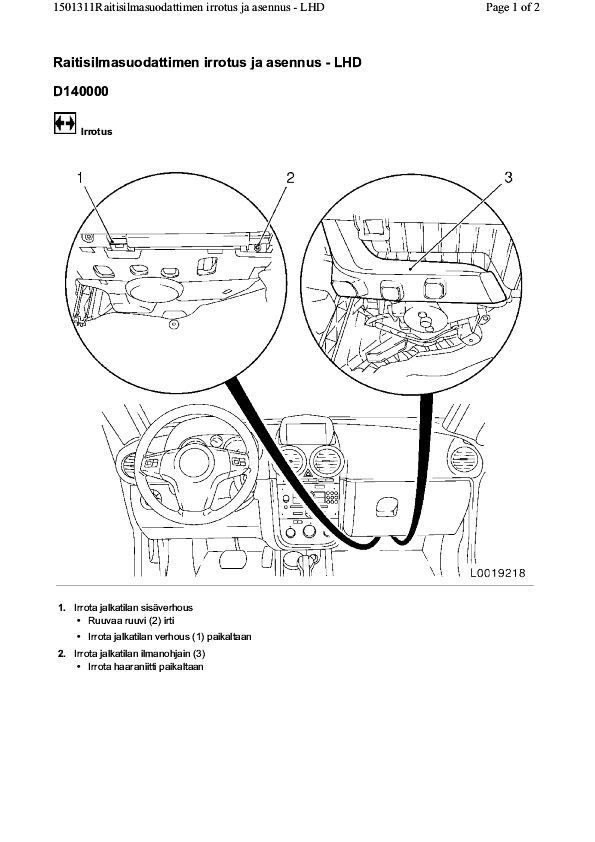 1501311Raitisilmasuodattimen irrotus ja asennus - LHD

Page 1 of 2

Raitisilmasuodattimen irrotus ja asennus - LHD

D140000

Irrotus

1

2

3

L0019218

1. Irrota jalkatilan sisäverhous
• Ruuvaa ruuvi (2) irti
• Irrota jalkatilan verhous (1) paikaltaan

2. Irrota jalkatilan ilmanohjain (3)
• Irrota haaraniitti paikaltaan